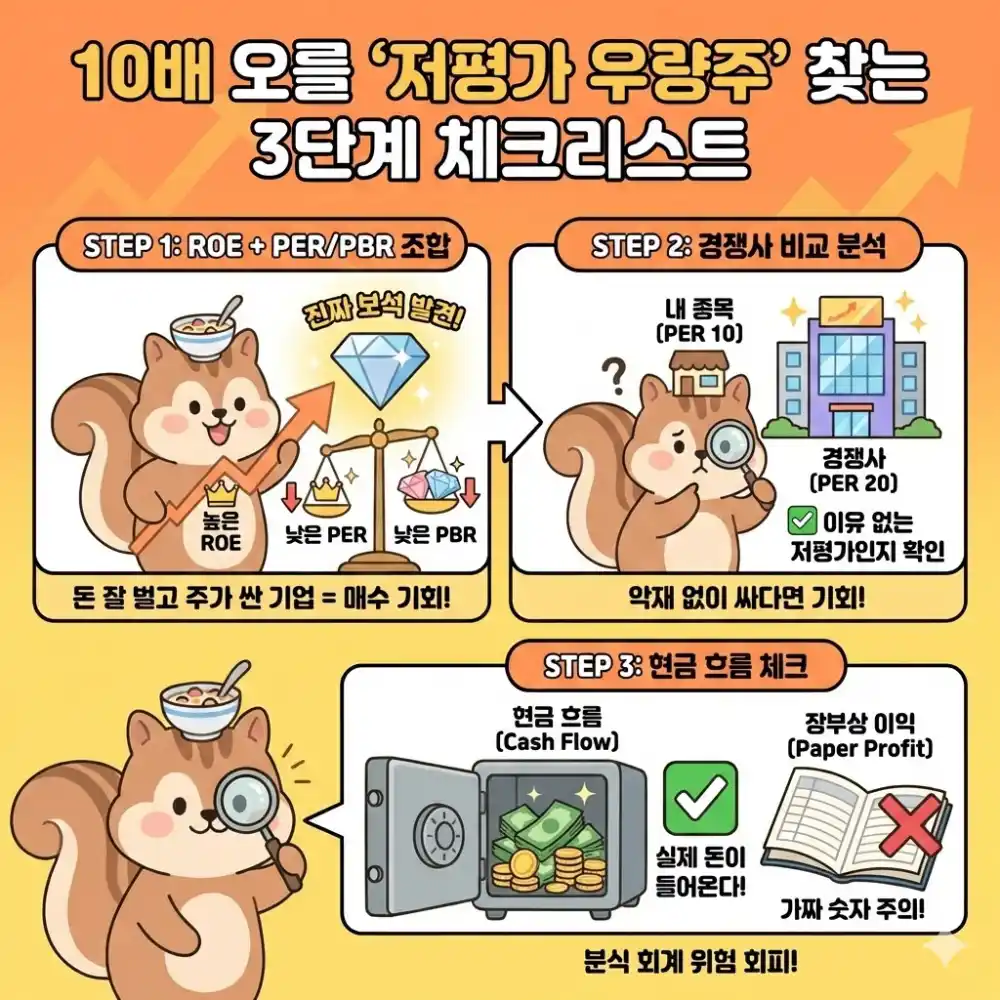 10배 오를 '저평가 우량주' 찾는 3단계 체크리스트

STEP 1: ROE + PER/PBR 조합

진짜 보석 발견!

높은 ROE

낮은 PER

낮은 PBR

돈 잘 벌고 주가 싼 기업 = 매수 기회!

STEP 2: 경쟁사 비교 분석

내 종목 (PER 10)

?

경쟁사 (PER 20)

이유 없는 저평가인지 확인

악재 없이 싸다면 기회!

STEP 3: 현금 흐름 체크

현금 흐름 (Cash Flow)

실제 돈이 들어온다!

장부상 이익 (Paper Profit)

가짜 숫자 주의!

분식 회계 위험 회피!